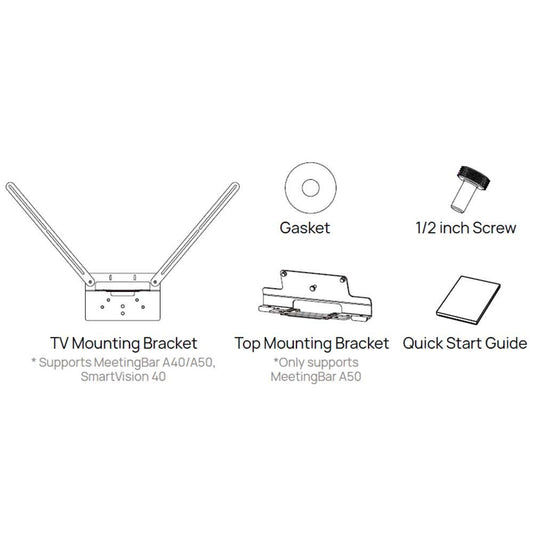 Gasket

1/2 inch Screw

TV Mounting Bracket
* Supports MeetingBar A40/A50, SmartVision 40

Top Mounting Bracket
*Only supports MeetingBar A50

Quick Start Guide