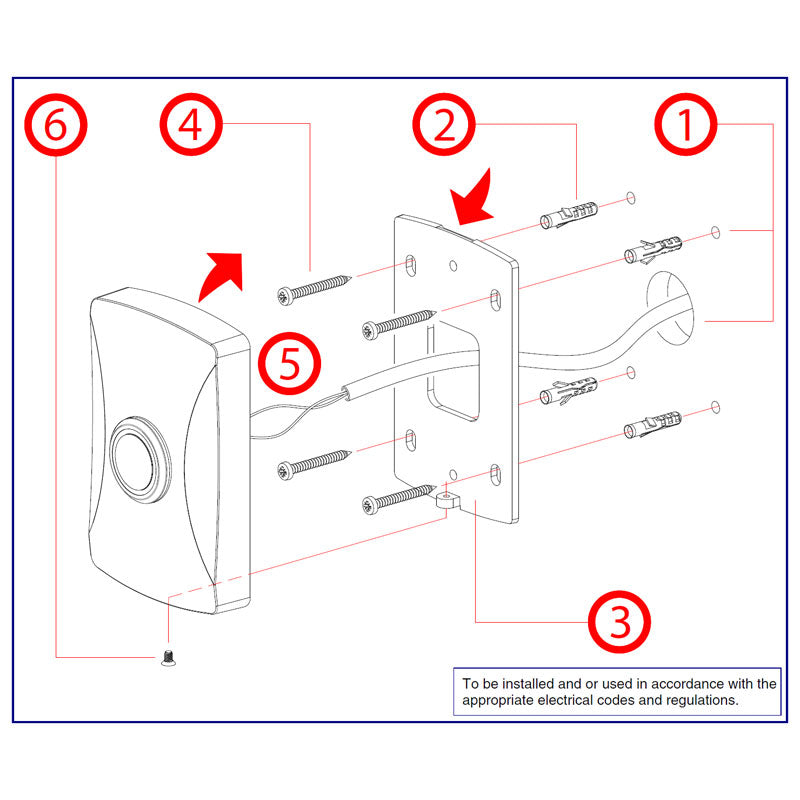 6

4

2

1

5

3

To be installed and or used in accordance with the appropriate electrical codes and regulations.