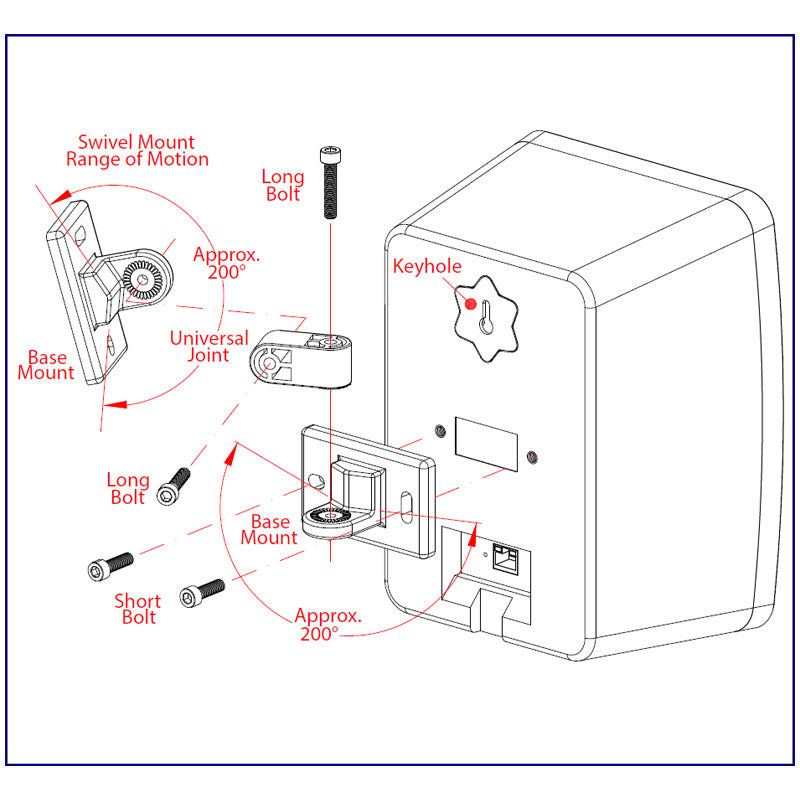 Swivel Mount Range of Motion

Long Bolt

Approx. 200°

Keyhole

Universal Joint

Base Mount

Long Bolt

Base Mount

Short Bolt

Approx. 200°