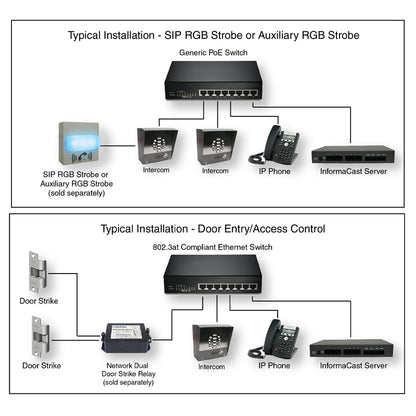 Typical Installation - SIP RGB Strobe or Auxiliary RGB Strobe

Generic PoE Switch

SIP RGB Strobe or Auxiliary RGB Strobe (sold separately)

Intercom

Intercom

IP Phone

InformaCast Server

Typical Installation - Door Entry/Access Control

802.3at Compliant Ethernet Switch

Door Strike

Door Strike

Network Dual Door Strike Relay (sold separately)

Intercom

IP Phone

InformaCast Server