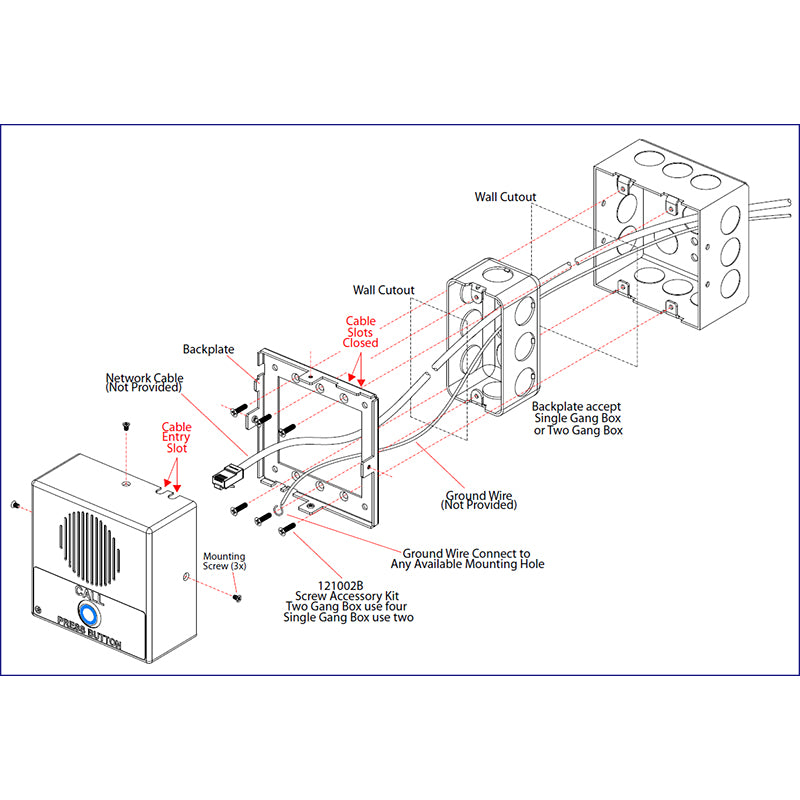 Wall Cutout

Wall Cutout

Cable Slots Closed

Backplate

Network Cable (Not Provided)

Cable Entry Slot

Backplate accept Single Gang Box or Two Gang Box

Ground Wire (Not Provided)

Ground Wire Connect to Any Available Mounting Hole

Mounting Screw (3x)

121002B Screw Accessory Kit Two Gang Box use four Single Gang Box use two

CALL

PRESS BUTTON