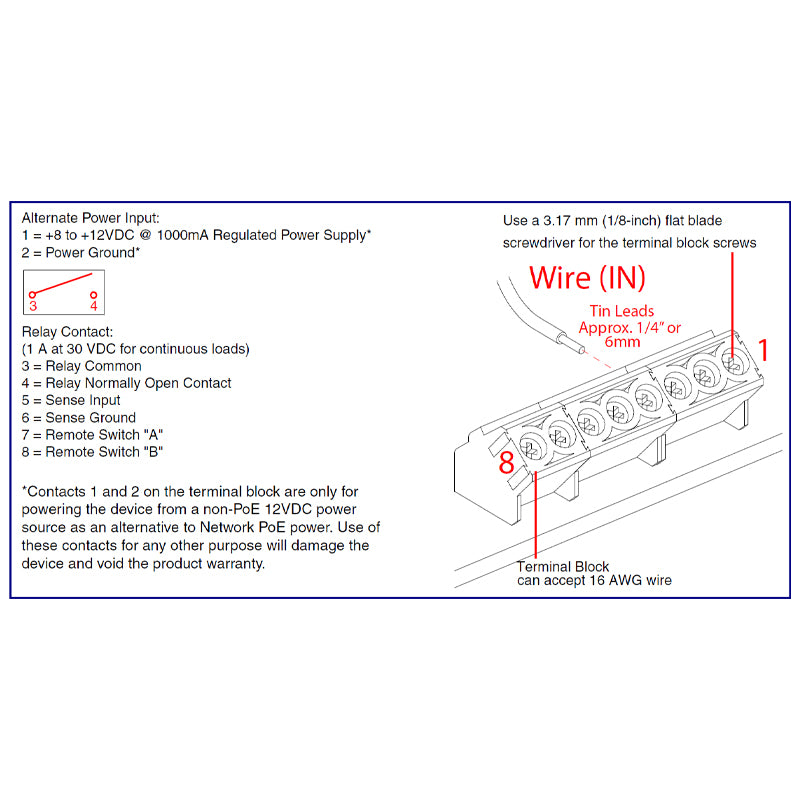 Alternate Power Input:
1 = +8 to +12VDC @ 1000mA Regulated Power Supply*
2 = Power Ground*

3
4

Relay Contact:
(1 A at 30 VDC for continuous loads)
3 = Relay Common
4 = Relay Normally Open Contact
5 = Sense Input
6 = Sense Ground
7 = Remote Switch "A"
8 = Remote Switch "B"

*Contacts 1 and 2 on the terminal block are only for powering the device from a non-PoE 12VDC power source as an alternative to Network PoE power. Use of these contacts for any other purpose will damage the device and void the product warranty.

Use a 3.17 mm (1/8-inch) flat blade screwdriver for the terminal block screws

Wire (IN)

Tin Leads Approx. 1/4" or 6mm

1

8

Terminal Block can accept 16 AWG wire