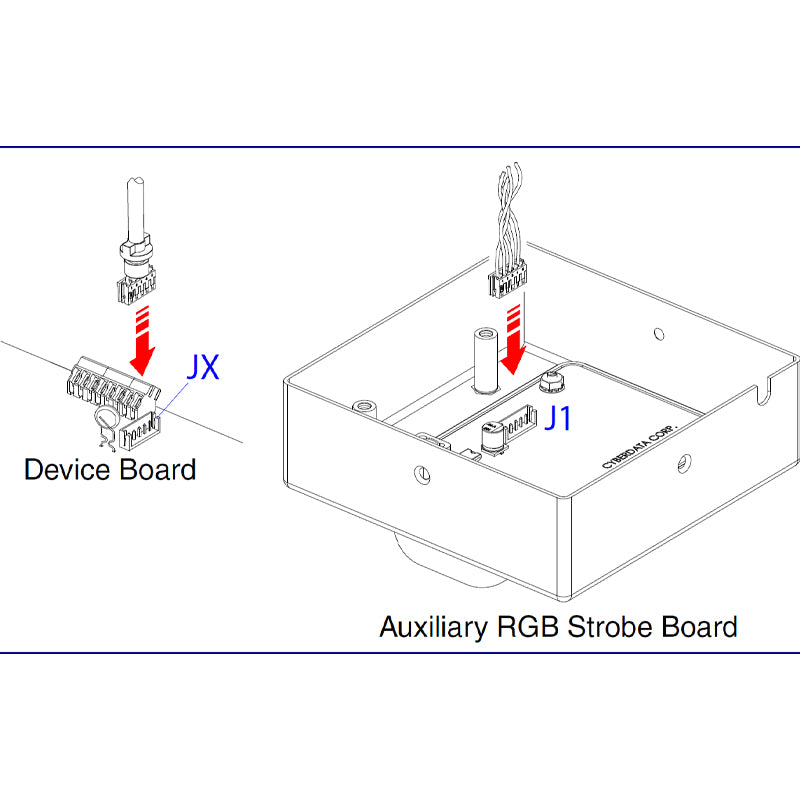 JX

Device Board

J1

CYBERDATA CORP.

Auxiliary RGB Strobe Board