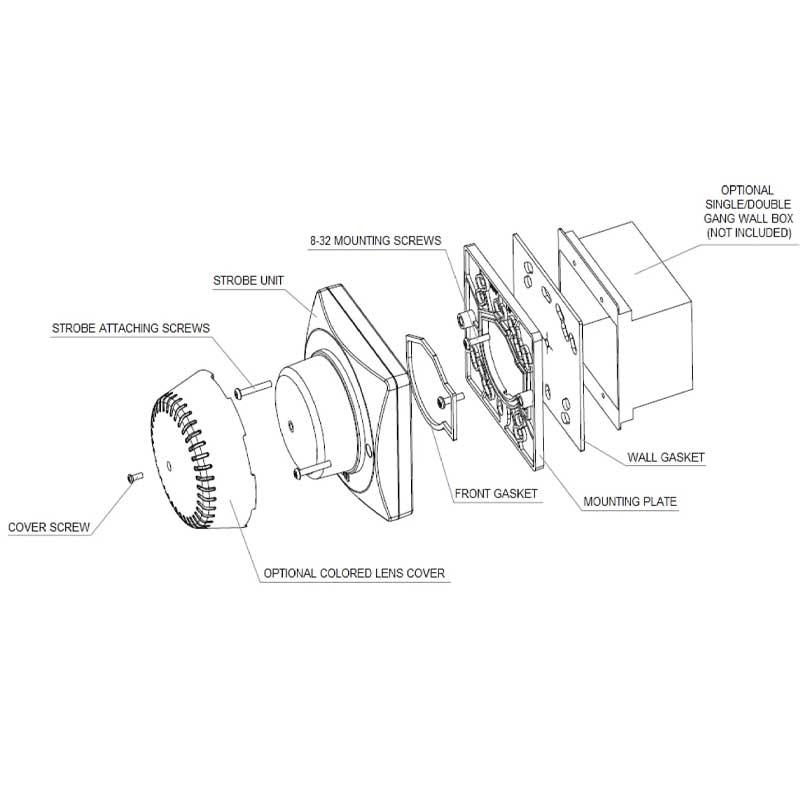 OPTIONAL SINGLE/DOUBLE GANG WALL BOX (NOT INCLUDED)

8-32 MOUNTING SCREWS

STROBE UNIT

STROBE ATTACHING SCREWS

WALL GASKET

FRONT GASKET

MOUNTING PLATE

COVER SCREW

OPTIONAL COLORED LENS COVER