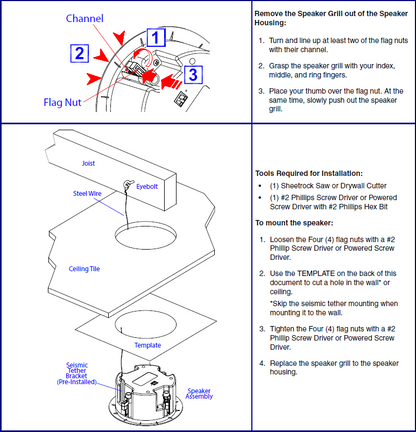 Channel

1

2

3

Flag Nut

Remove the Speaker Grill out of the Speaker Housing:

1. Turn and line up at least two of the flag nuts with their channel.

2. Grasp the speaker grill with your index, middle, and ring fingers.

3. Place your thumb over the flag nut. At the same time, slowly push out the speaker grill.

Joist

Eyebolt

Steel Wire

Ceiling Tile

Template

Seismic Tether Bracket (Pre-Installed)

Speaker Assembly

Tools Required for Installation:

• (1) Sheetrock Saw or Drywall Cutter
• (1) #2 Phillips Screw Driver or Powered Screw Driver with #2 Phillips Hex Bit

To mount the speaker:

1. Loosen the Four (4) flag nuts with a #2 Phillip Screw Driver or Powered Screw Driver.

2. Use the TEMPLATE on the back of this document to cut a hole in the wall* or ceiling.

*Skip the seismic tether mounting when mounting it to the wall.

3. Tighten the Four (4) flag nuts with a #2 Phillip Screw Driver or Powered Screw Driver.

4. Replace the speaker grill to the speaker housing.