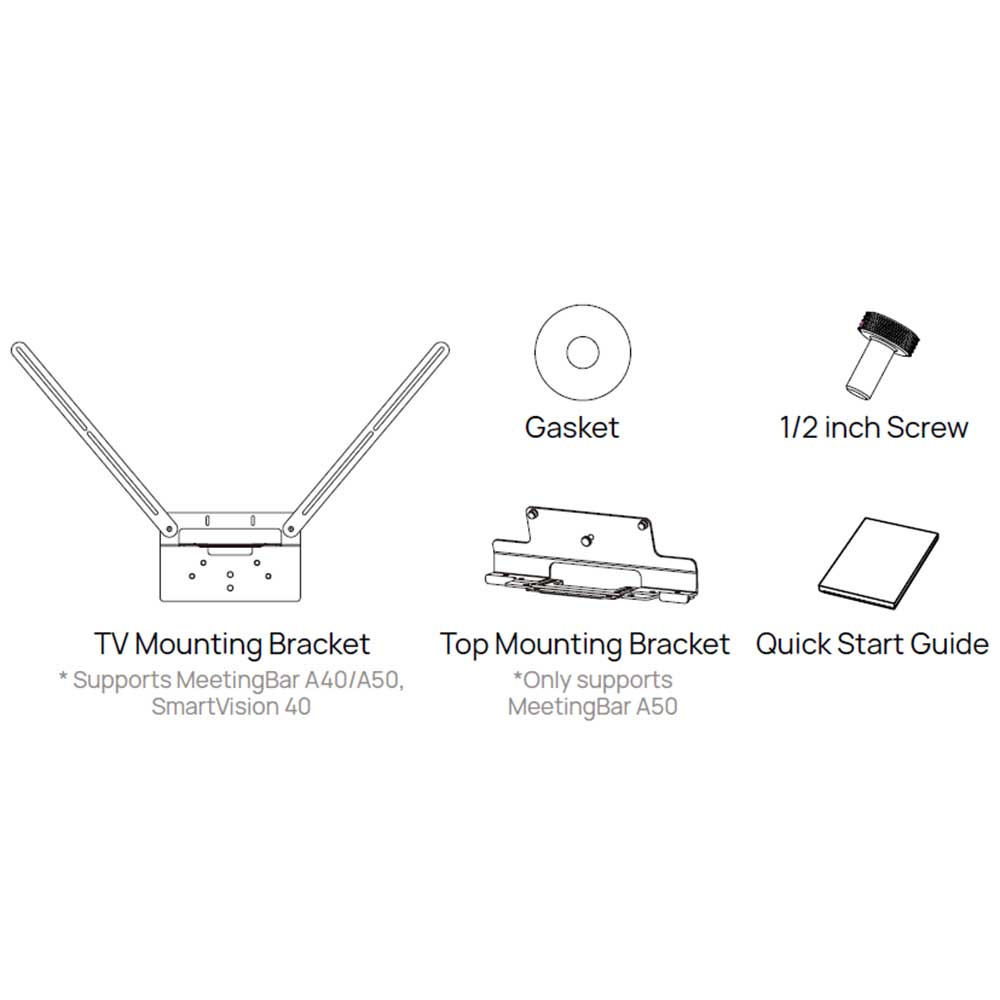 Gasket

1/2 inch Screw

TV Mounting Bracket
* Supports MeetingBar A40/A50, SmartVision 40

Top Mounting Bracket
*Only supports MeetingBar A50

Quick Start Guide